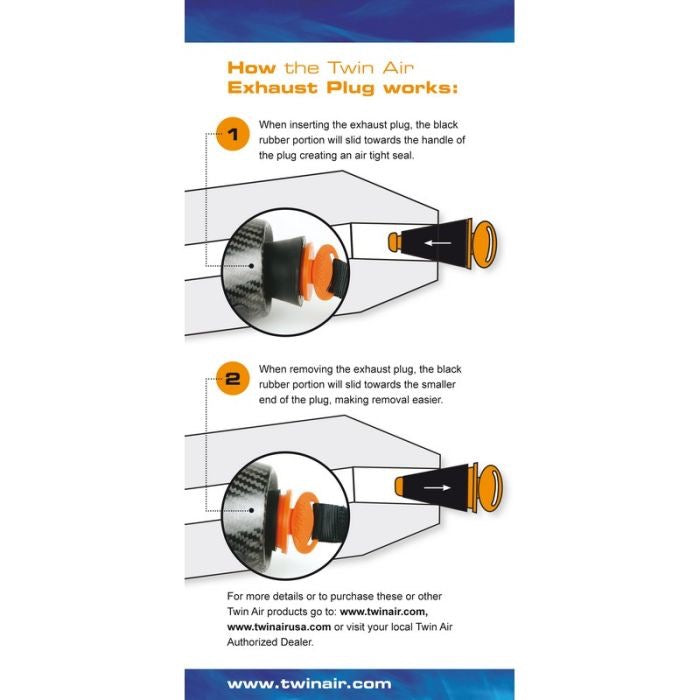 How the Twin Air Exhaust Plug works:

1

When inserting the exhaust plug, the black rubber portion will slid towards the handle of the plug creating an air tight seal.

2

When removing the exhaust plug, the black rubber portion will slid towards the smaller end of the plug, making removal easier.

For more details or to purchase these or other Twin Air products go to: www.twinair.com, www.twinairusa.com or visit your local Twin Air Authorized Dealer.

www.twinair.com